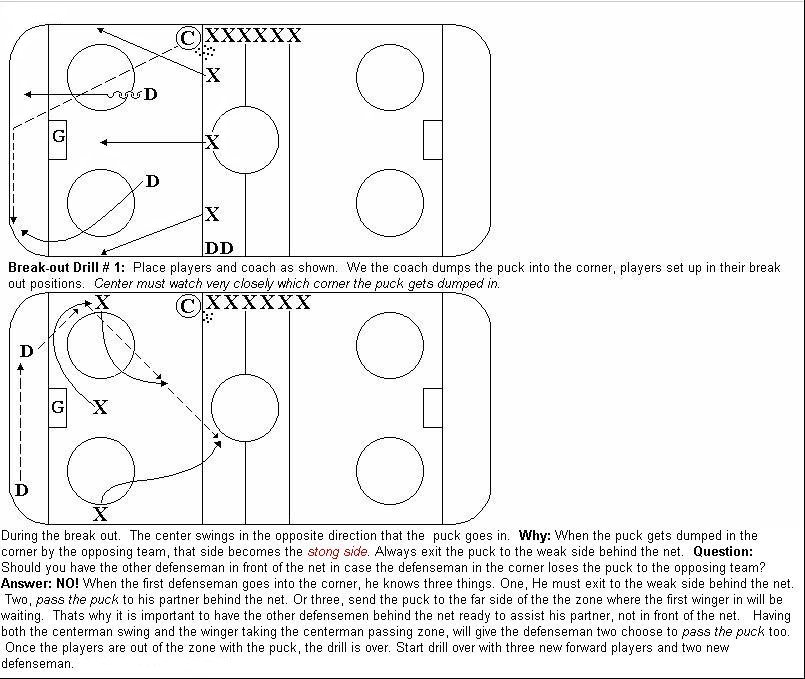 C XXXXXX
X
D
G
X
D
X
DD

**Break-out Drill # 1:** Place players and coach as shown. We the coach dumps the puck into the corner, players set up in their break out positions. *Center must watch very closely which corner the puck gets dumped in.*

X
C XXXXXX
D
G
X
D
X

During the break out. The center swings in the opposite direction that the puck goes in. **Why:** When the puck gets dumped in the corner by the opposing team, that side becomes the *stong side*. Always exit the puck to the weak side behind the net. **Question:** Should you have the other defenseman in front of the net in case the defenseman in the corner loses the puck to the opposing team? **Answer: NO!** When the first defenseman goes into the corner, he knows three things. One, He must exit to the weak side behind the net. Two, *pass the puck* to his partner behind the net. Or three, send the puck to the far side of the the zone where the first winger in will be waiting. Thats why it is important to have the other defensemen behind the net ready to assist his partner, not in front of the net. Having both the centerman swing and the winger taking the centerman passing zone, will give the defenseman two choose to *pass the puck* too. Once the players are out of the zone with the puck, the drill is over. Start drill over with three new forward players and two new defenseman.